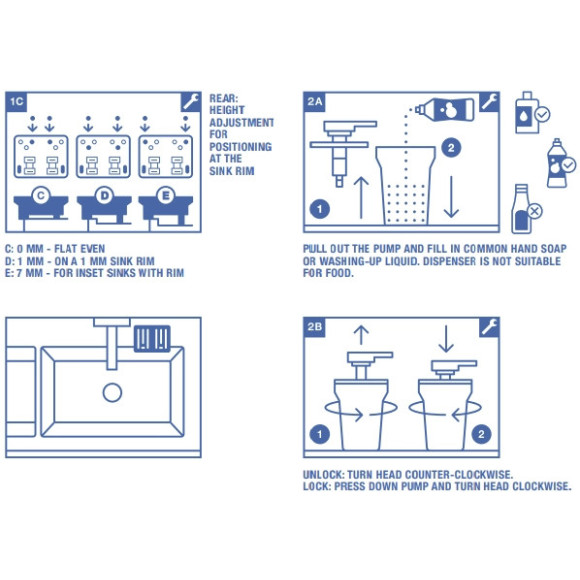 1C

C D E

REAR: HEIGHT ADJUSTMENT FOR POSITIONING AT THE SINK RIM

C: 0 MM - FLAT EVEN
D: 1 MM - ON A 1 MM SINK RIM
E: 7 MM - FOR INSET SINKS WITH RIM

2A

1 2

PULL OUT THE PUMP AND FILL IN COMMON HAND SOAP OR WASHING-UP LIQUID. DISPENSER IS NOT SUITABLE FOR FOOD.

2B

1 2

UNLOCK: TURN HEAD COUNTER-CLOCKWISE.
LOCK: PRESS DOWN PUMP AND TURN HEAD CLOCKWISE.