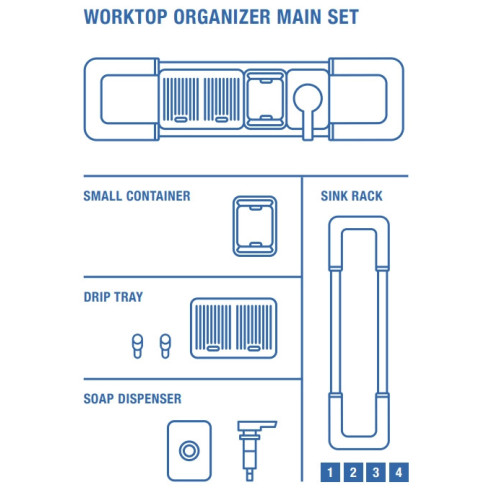 WORKTOP ORGANIZER MAIN SET

SMALL CONTAINER

DRIP TRAY

SOAP DISPENSER

SINK RACK

1 2 3 4