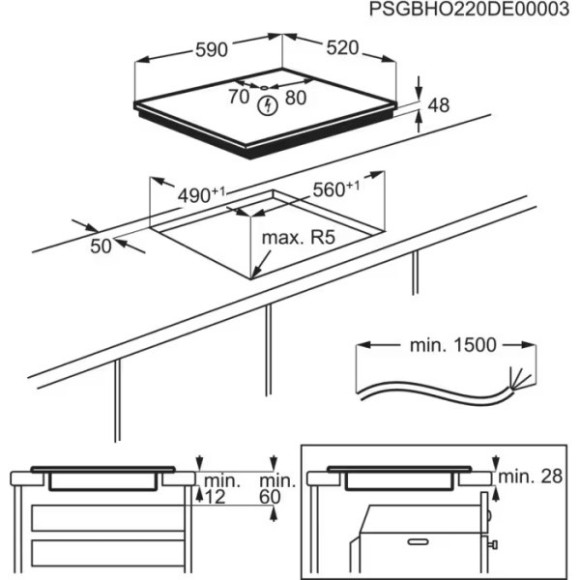 PSGBHO220DE00003

590
520
70
80
48

$490^{+1}$
$560^{+1}$
50
max. R5

min. 1500

min. 12
min. 60

min. 28