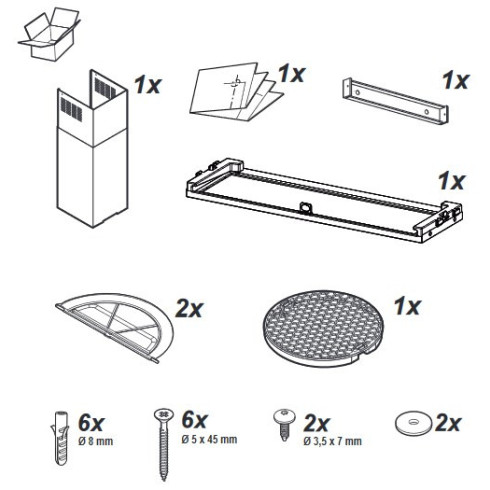 1x

1x

1x

1x

2x

1x

6x
Ø 8 mm

6x
Ø 5 x 45 mm

2x
Ø 3,5 x 7 mm

2x