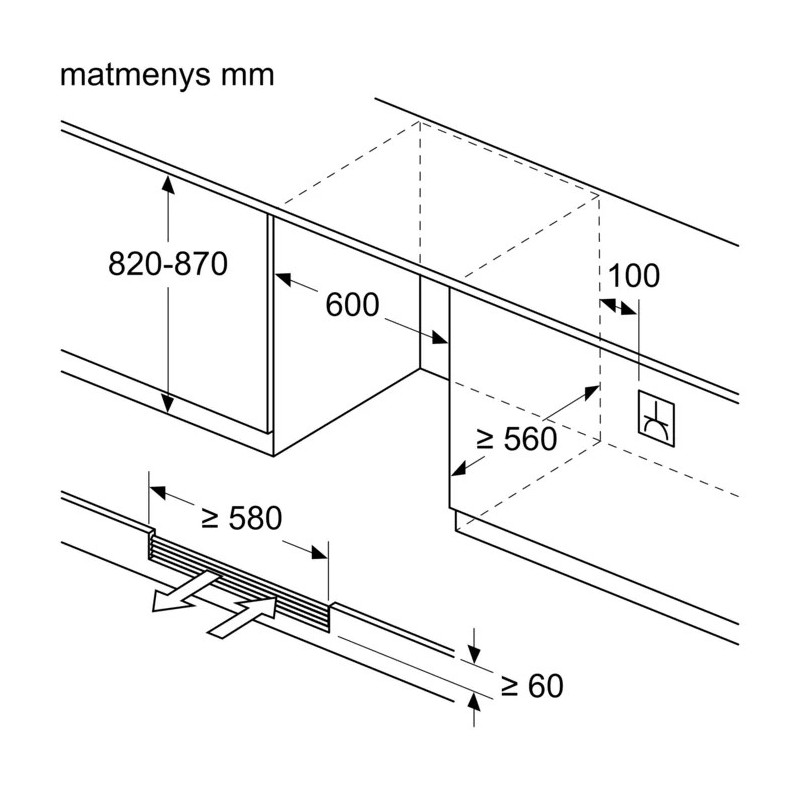 matmenys mm

820-870

600

100

≥ 560

≥ 580

≥ 60