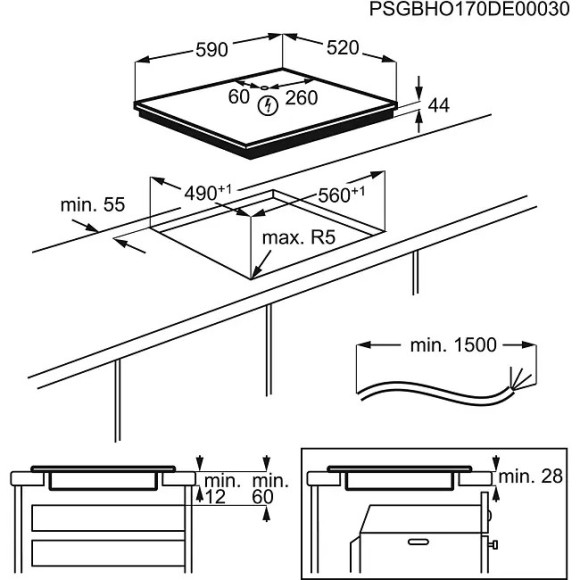 PSGBHO170DE00030

590

520

60

260

44

min. 55

$490^{+1}$

$560^{+1}$

max. R5

min. 1500

min. 12

min. 60

min. 28