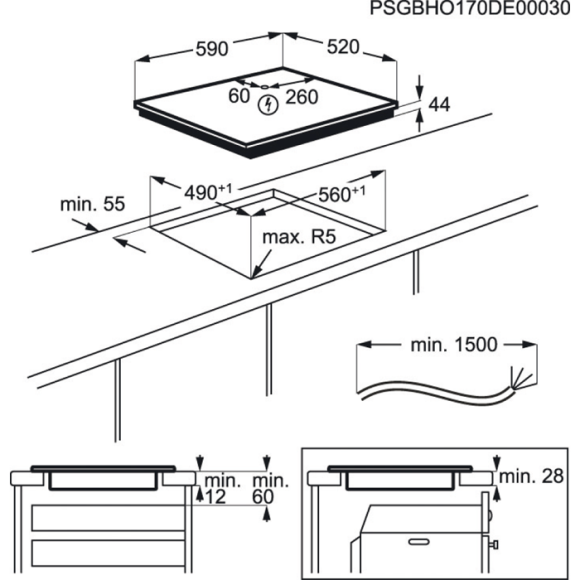 PSGBHO170DE00030

590
520
60
260
44

min. 55
$490^{+1}$
$560^{+1}$
max. R5

min. 1500

min. 12
min. 60

min. 28