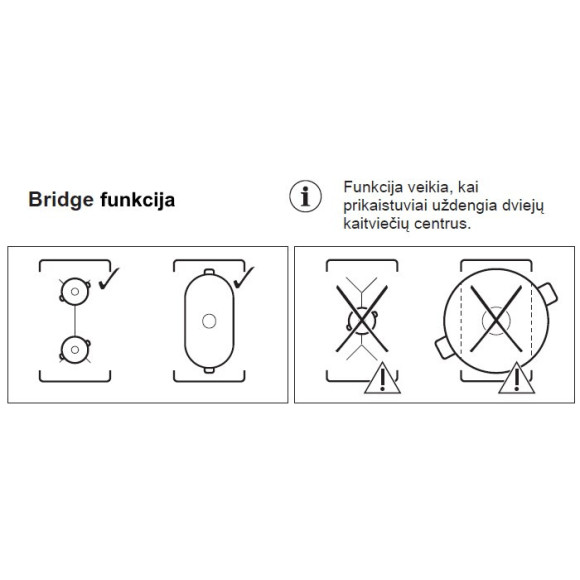 Bridge funkcija

Funkcija veikia, kai prikaistuviai uždengia dviejų kaitviečių centrus.