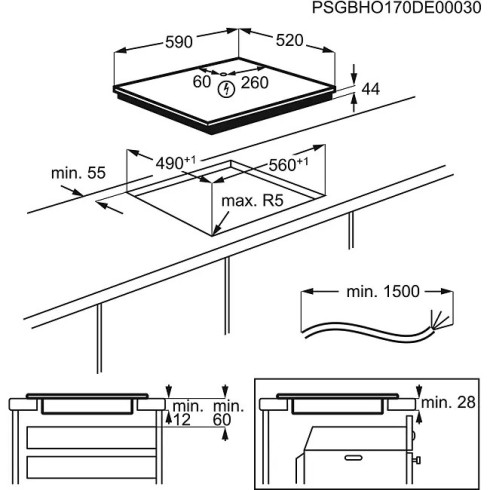 PSGBHO170DE00030

590

520

60

260

44

min. 55

$490^{+1}$

$560^{+1}$

max. R5

min. 1500

min. 12

min. 60

min. 28