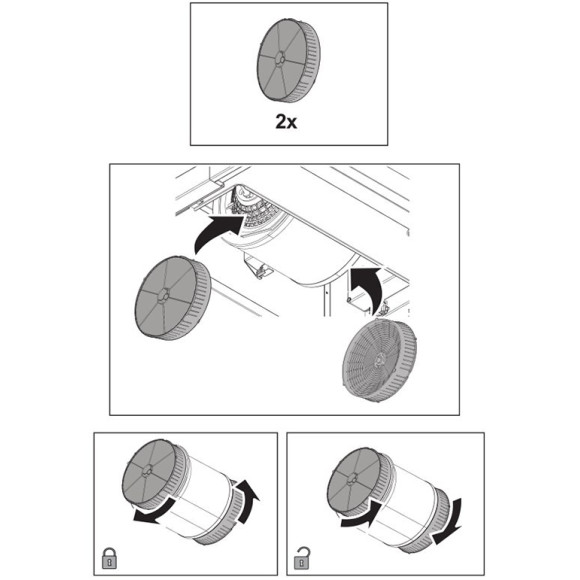 2x