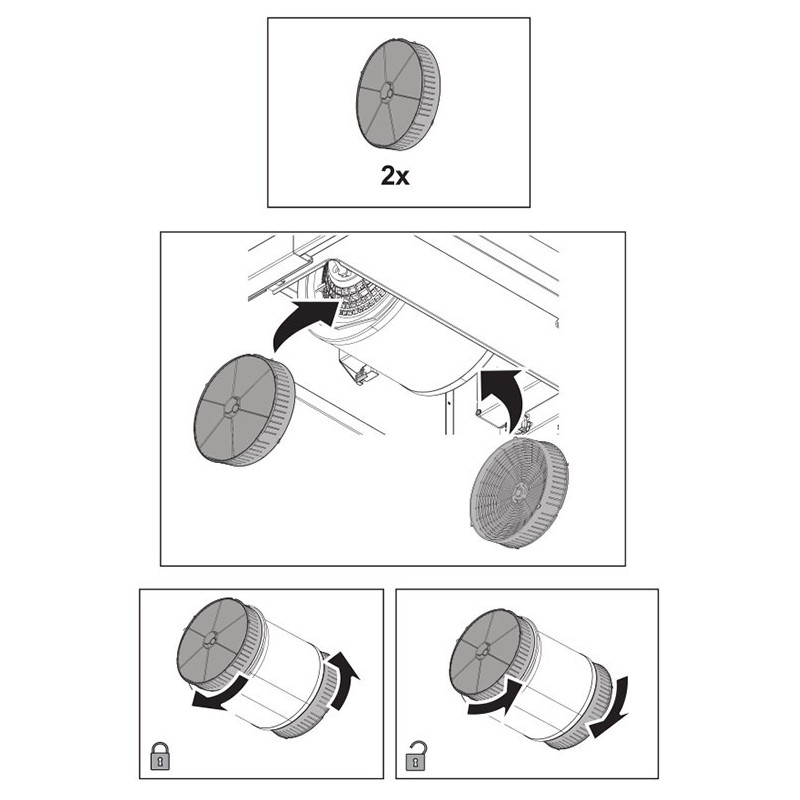 2x