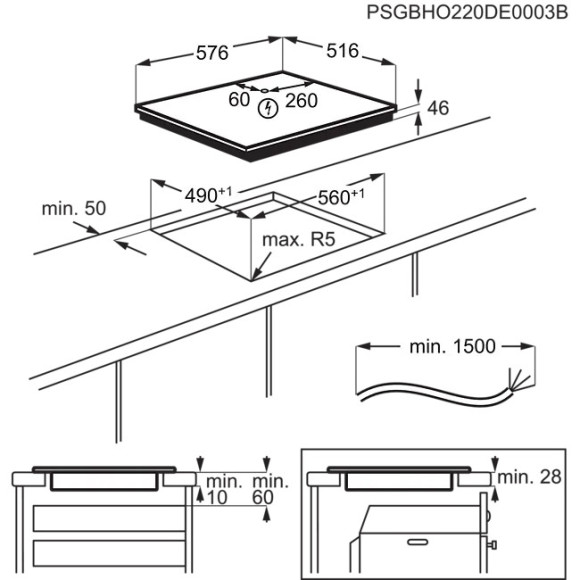 PSGBHO220DE0003B

576

516

60

260

46

$490^{+1}$

$560^{+1}$

min. 50

max. R5

min. 1500

min. 10

min. 60

min. 28