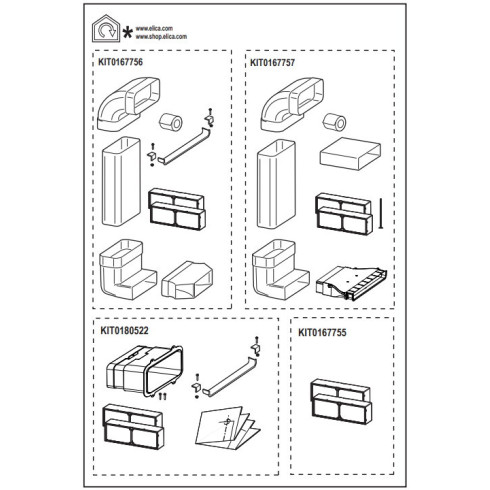 *
www.elica.com
www.shop.elica.com

KIT0167756

KIT0167757

KIT0180522

KIT0167755