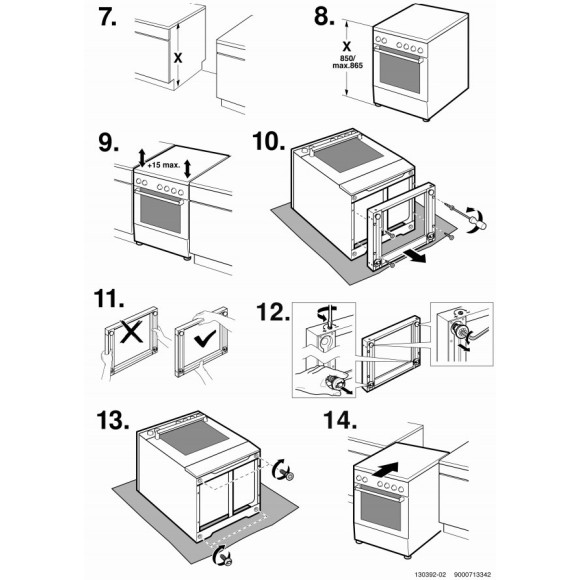 7.

X

8.

X
850/
max.865

9.

+15 max.

10.

11.

12.

13.

14.

130392-02 9000713342