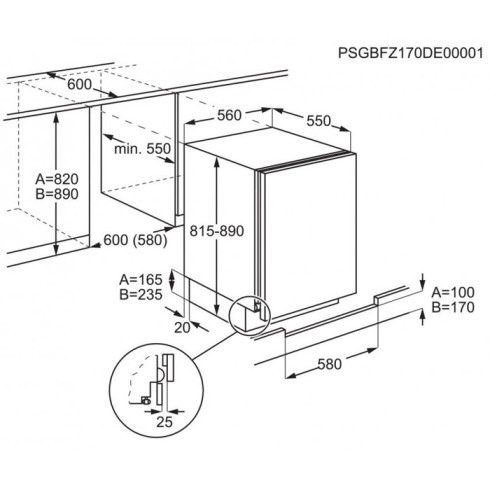 PSGBFZ170DE00001

600

560

550

min. 550

A=820
B=890

815-890

600 (580)

A=165
B=235

20

A=100
B=170

580

25