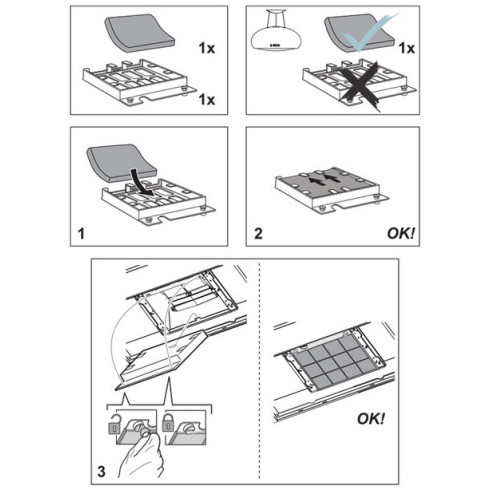 1x

1x

1x

1

2

OK!

3

OK!